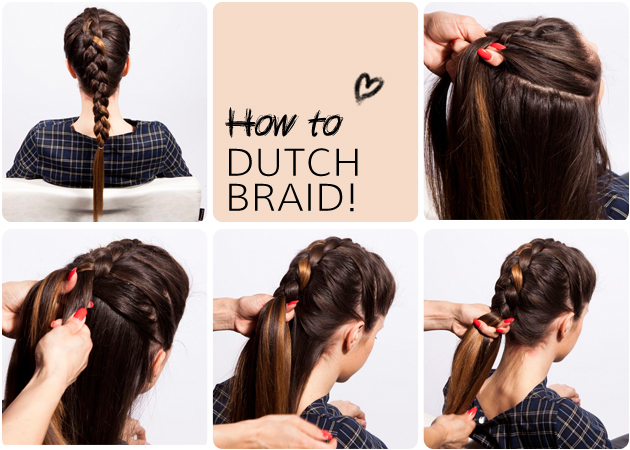 How to
DUTCH
BRAID!