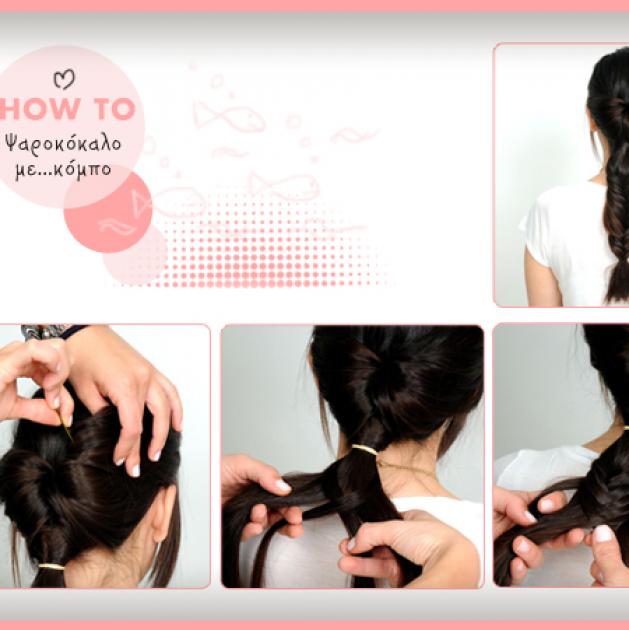 HOW TO
Ψαροκόκαλο με...κόμπο