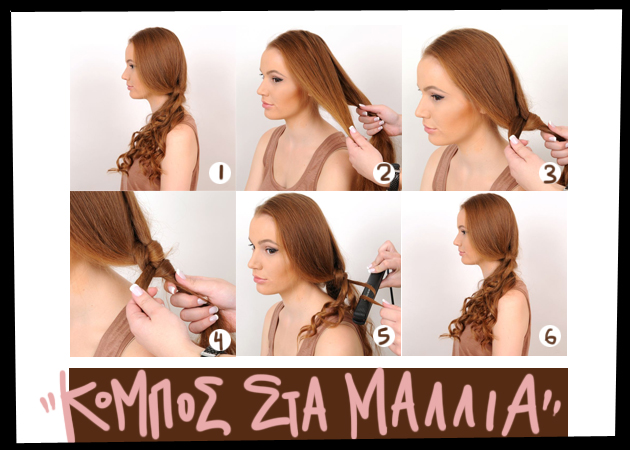 1
2
3
4
5
6

"ΚΟΜΠΟΣ ΣΤΑ ΜΑΛΛΙΑ"