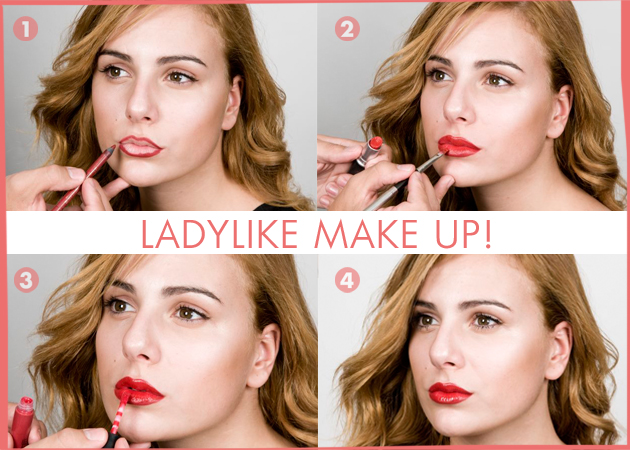 1

2

LADYLIKE MAKE UP!

3

4