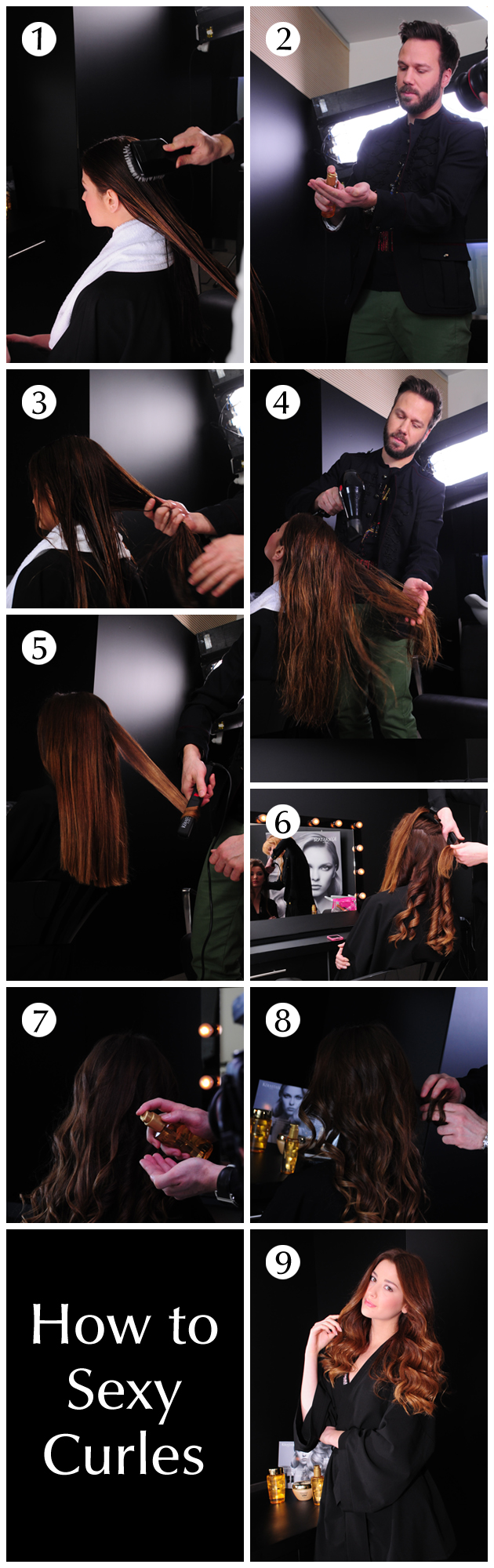 1

2

3

4

5

6

7

8

How to Sexy Curles

9