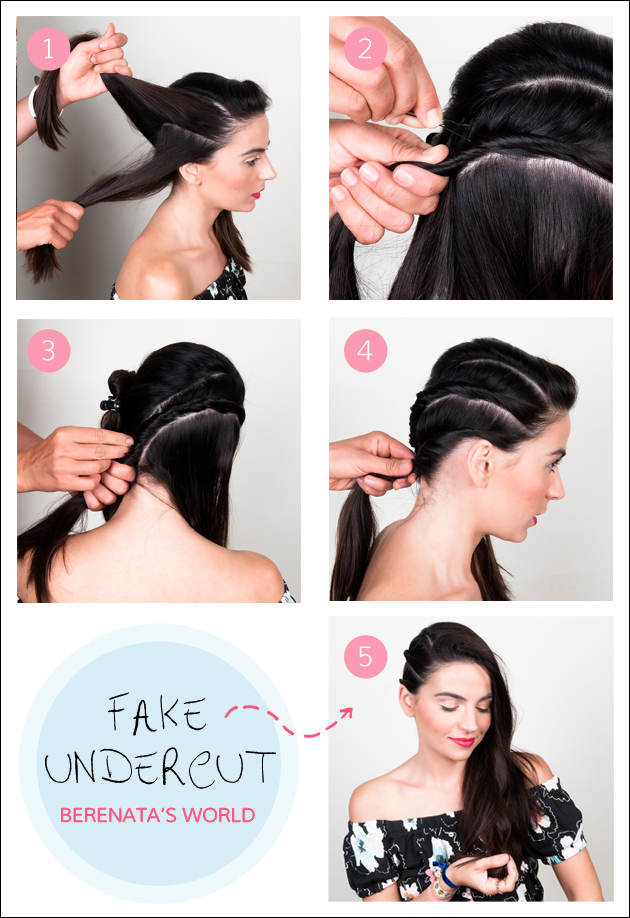 1

2

3

4

FAKE UNDERCUT

BERENATA'S WORLD

5