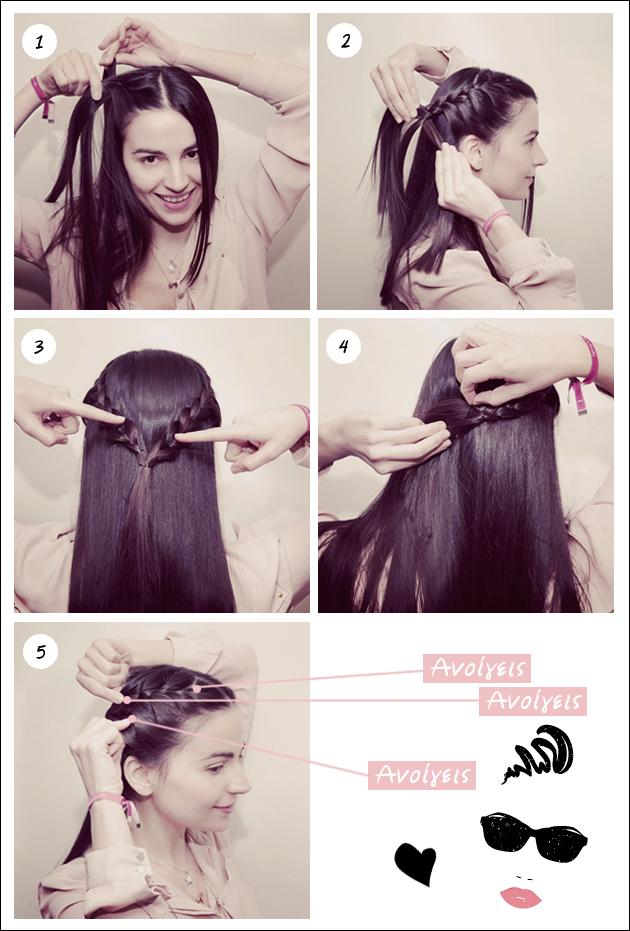 1

2

3

4

5

Ανοίγεις

Ανοίγεις

Ανοίγεις