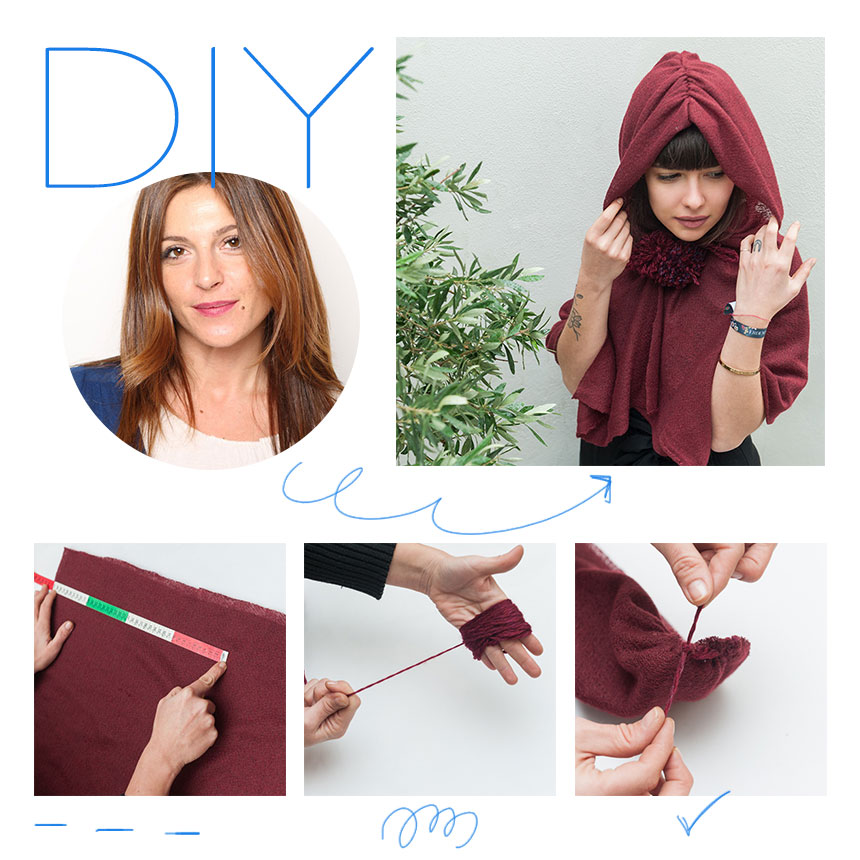 DIY